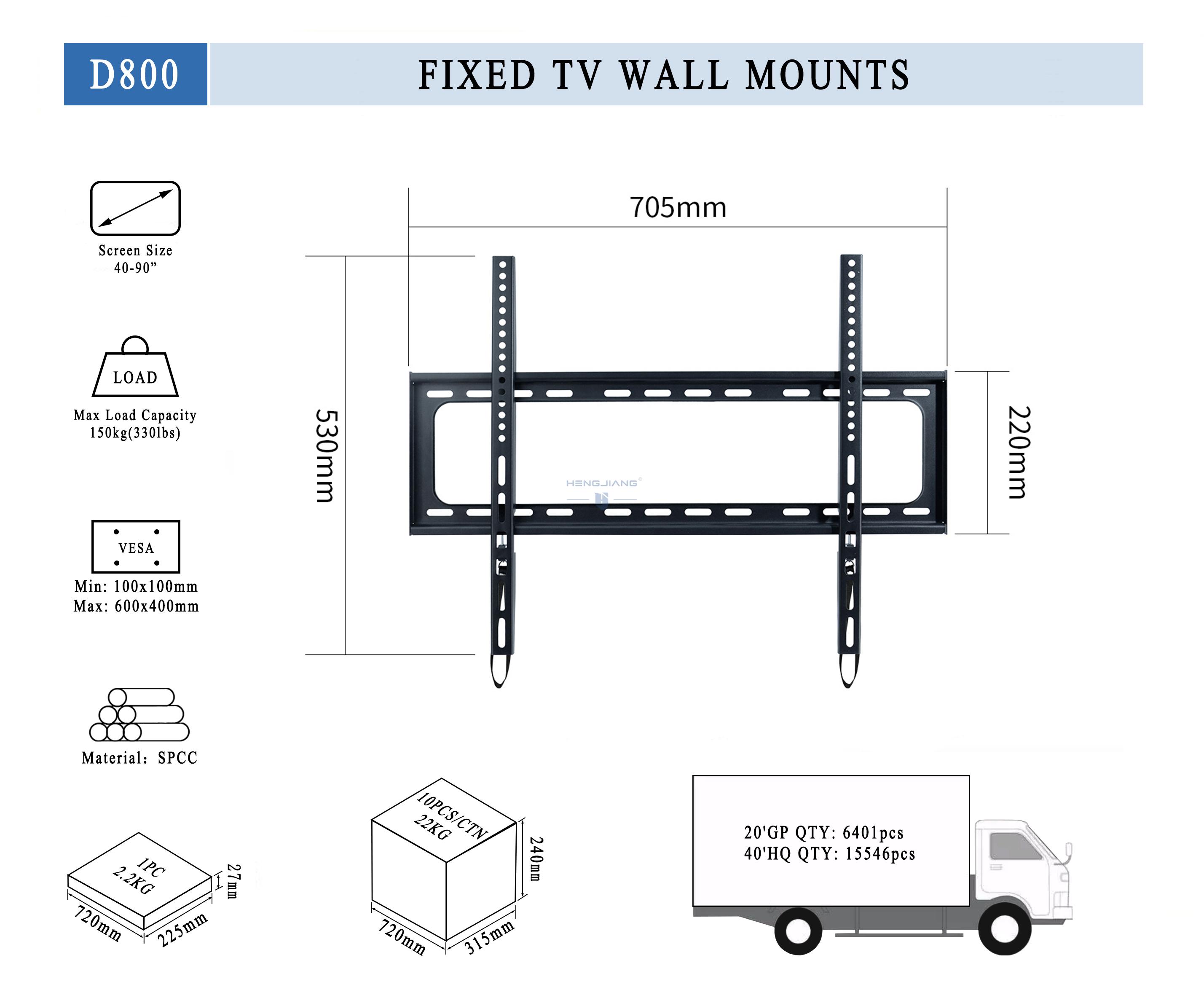 D800

FIXED TV WALL MOUNTS

Screen Size
40-90”

LOAD

Max Load Capacity
150kg(330lbs)

VESA

Min: 100x100mm
Max: 600x400mm

Material: SPCC

705mm

530mm

220mm

HENGJIANG

1PC
2.2KG

27mm

720mm

225mm

10PCS/CTN
22KG

240mm

720mm

315mm

20'GP QTY: 6401pcs
40'HQ QTY: 15546pcs